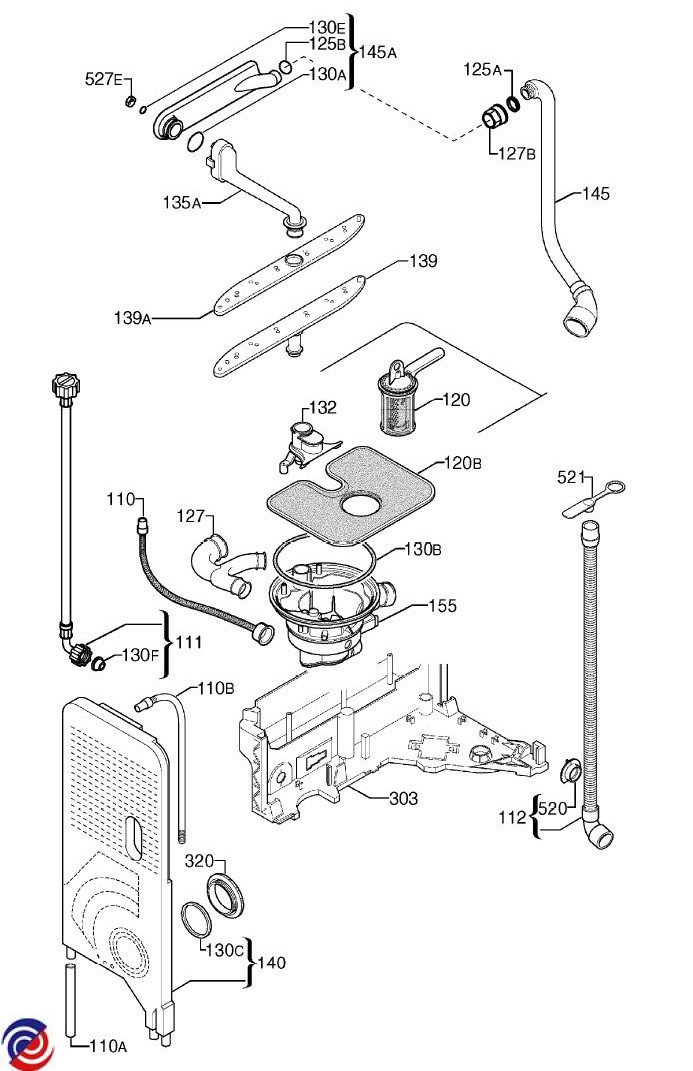 130E
125B
145A
130A
527E
125A
127B
135A
145
139
139A
120
132
120B
521
110
127
130B
155
111
130F
110B
303
520
112
320
130C
140
110A